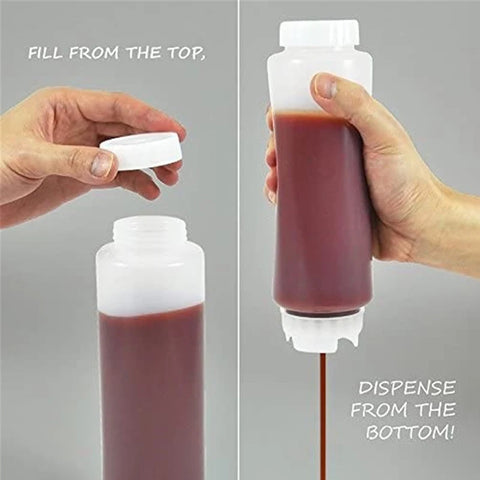 FILL FROM THE TOP,

DISPENSE FROM THE BOTTOM!